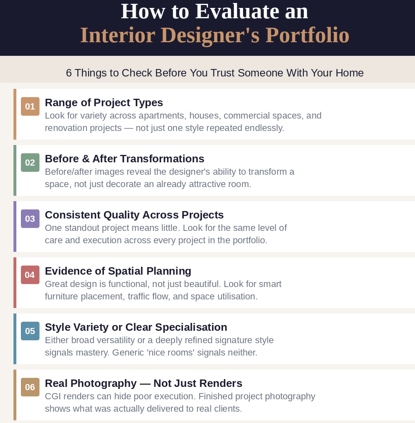 How to Evaluate an
Interior Designer's Portfolio

6 Things to Check Before You Trust Someone With Your Home

01
Range of Project Types
Look for variety across apartments, houses, commercial spaces, and renovation projects — not just one style repeated endlessly.

02
Before & After Transformations
Before/after images reveal the designer's ability to transform a space, not just decorate an already attractive room.

03
Consistent Quality Across Projects
One standout project means little. Look for the same level of care and execution across every project in the portfolio.

04
Evidence of Spatial Planning
Great design is functional, not just beautiful. Look for smart furniture placement, traffic flow, and space utilisation.

05
Style Variety or Clear Specialisation
Either broad versatility or a deeply refined signature style signals mastery. Generic 'nice rooms' signals neither.

06
Real Photography — Not Just Renders
CGI renders can hide poor execution. Finished project photography shows what was actually delivered to real clients.